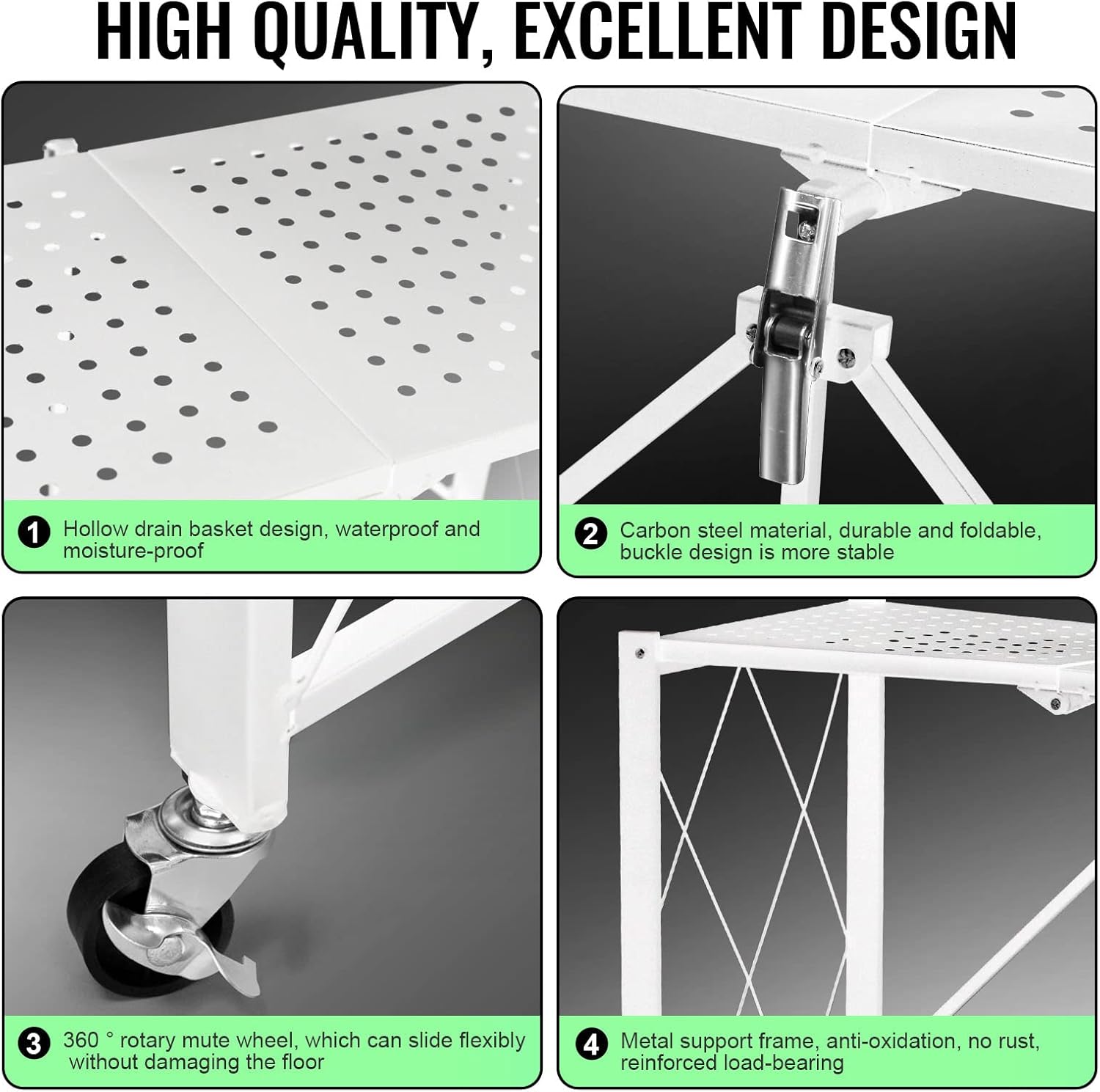 HIGH QUALITY, EXCELLENT DESIGN

1 Hollow drain basket design, waterproof and moisture-proof

2 Carbon steel material, durable and foldable, buckle design is more stable

3 360 ° rotary mute wheel, which can slide flexibly without damaging the floor

4 Metal support frame, anti-oxidation, no rust, reinforced load-bearing